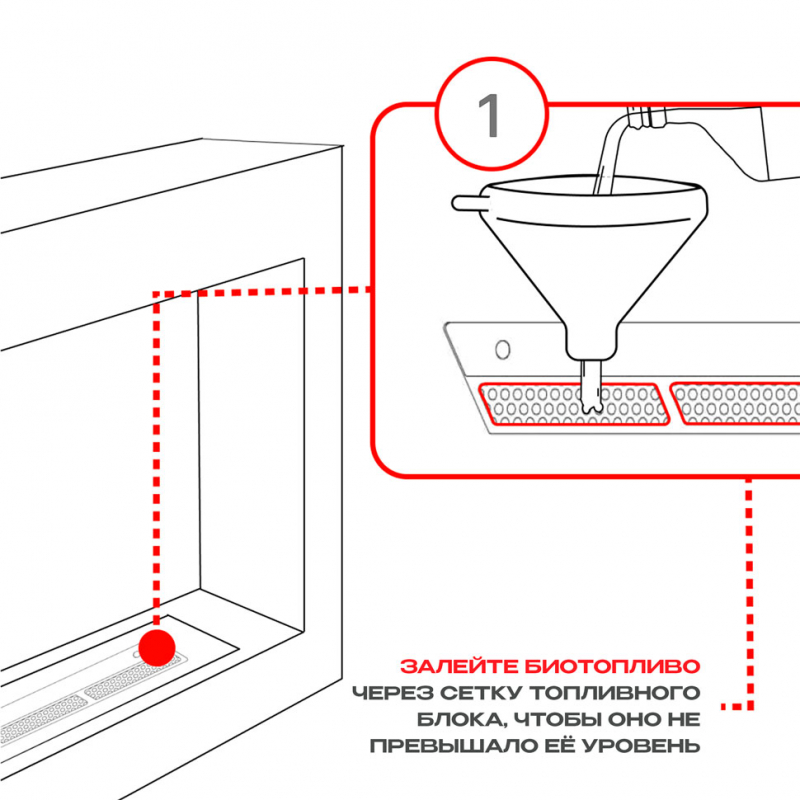 1

ЗАЛЕЙТЕ БИОТОПЛИВО ЧЕРЕЗ СЕТКУ ТОПЛИВНОГО БЛОКА, ЧТОБЫ ОНО НЕ ПРЕВЫШАЛО ЕЁ УРОВЕНЬ